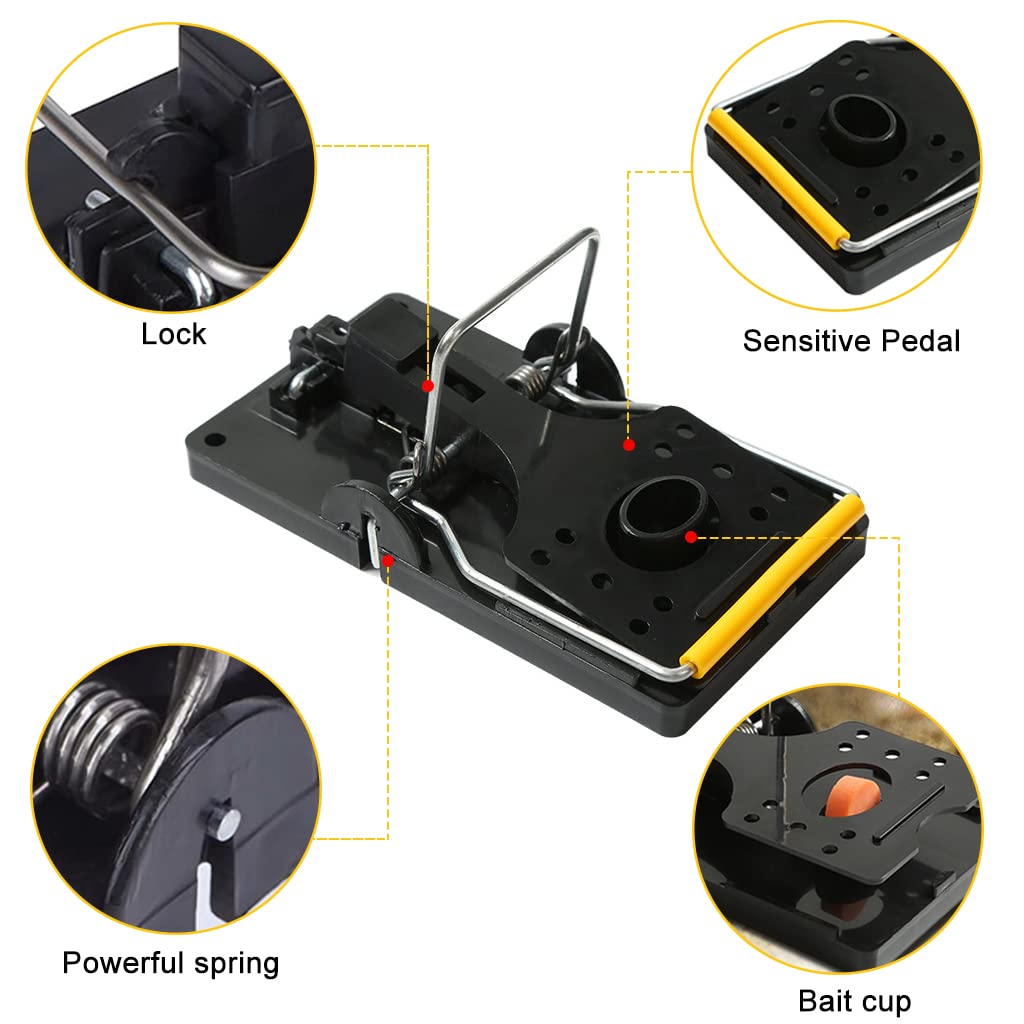 Lock

Sensitive Pedal

Powerful spring

Bait cup